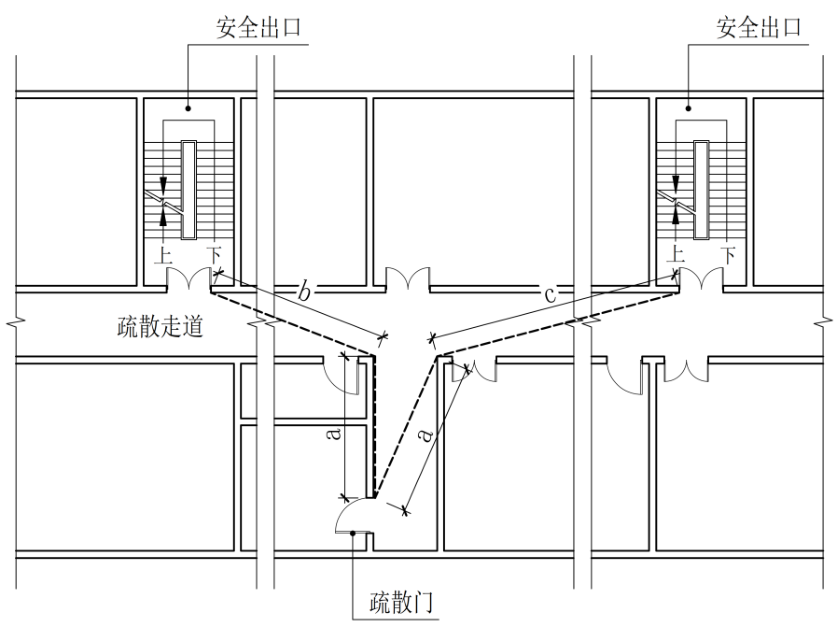 安全出口

安全出口

上 下

上 下

b

c

疏散走道

a

a

疏散门